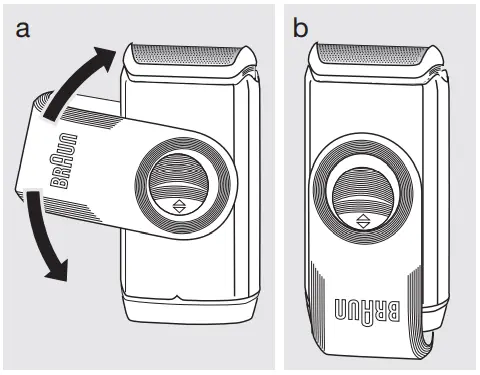 a

BRAUN

b

BRAUN