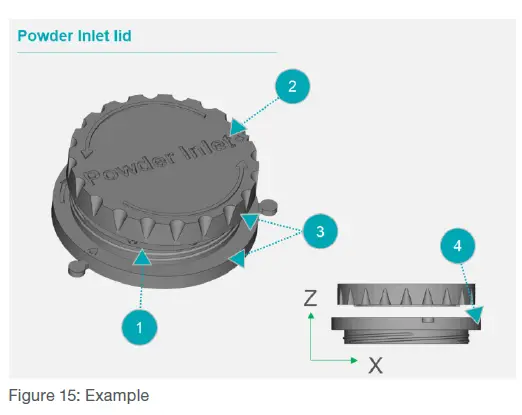 Powder Inlet lid

2

Powder Inlet

3

4

1

Z

X

Figure 15: Example