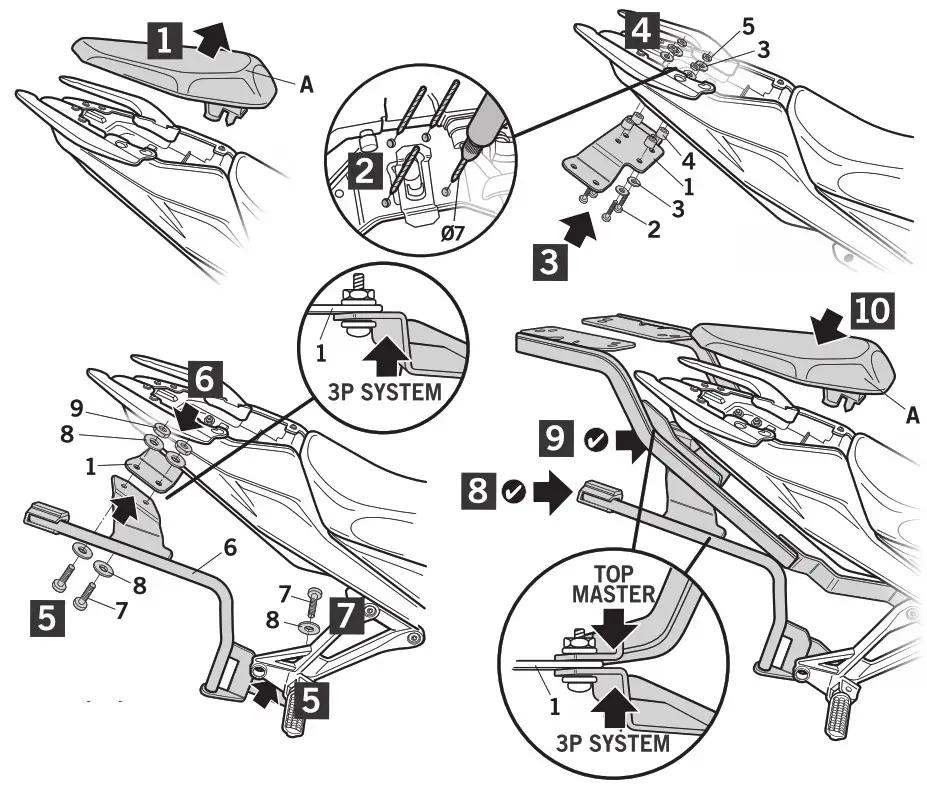 1
A
2
Ø7
4
5
3
4
1
3
2
3
1
3P SYSTEM
6
9
8
1
6
8
7
5
7
8
7
5
10
A
9
8
TOP MASTER
1
3P SYSTEM