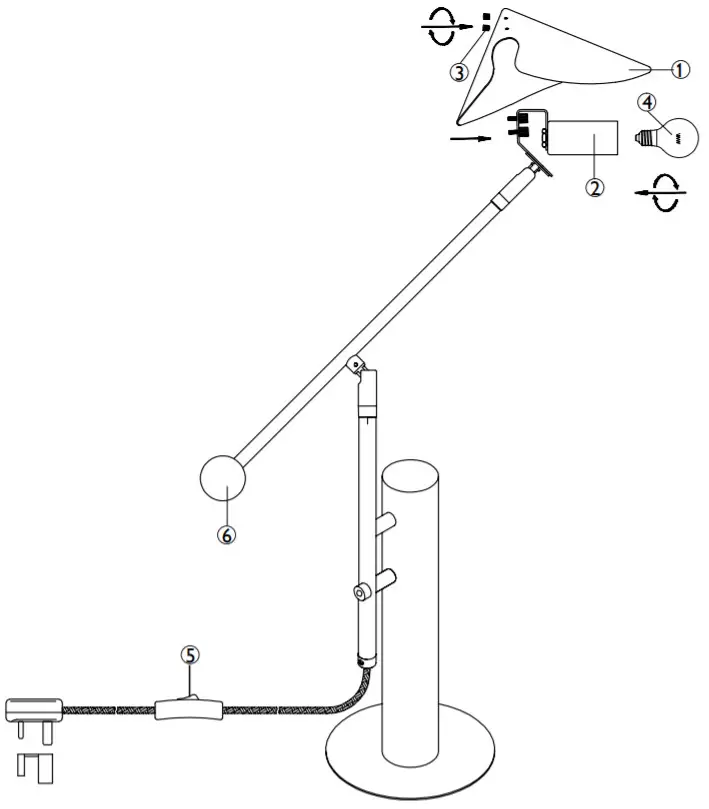 ③
①
④
②
⑥
⑤