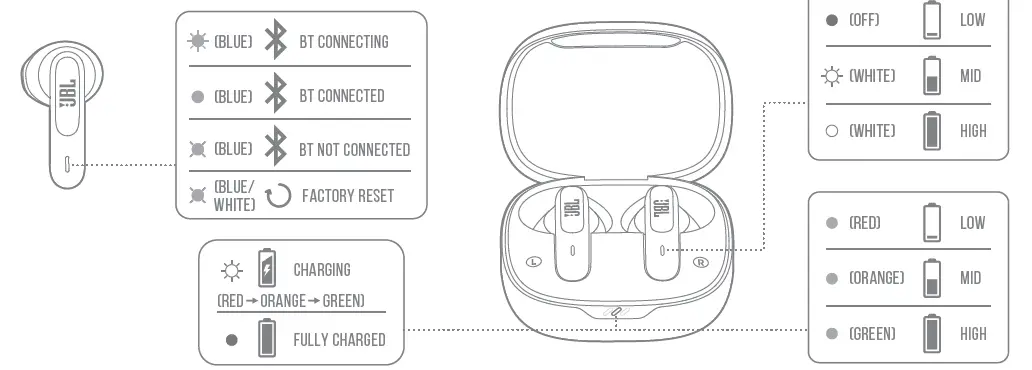 JBL

(BLUE) BT CONNECTING

(BLUE) BT CONNECTED

(BLUE) BT NOT CONNECTED

(BLUE/ WHITE) FACTORY RESET

CHARGING
(RED → ORANGE → GREEN)

FULLY CHARGED

JBL JBL
L R

(OFF) LOW

(WHITE) MID

(WHITE) HIGH

(RED) LOW

(ORANGE) MID

(GREEN) HIGH