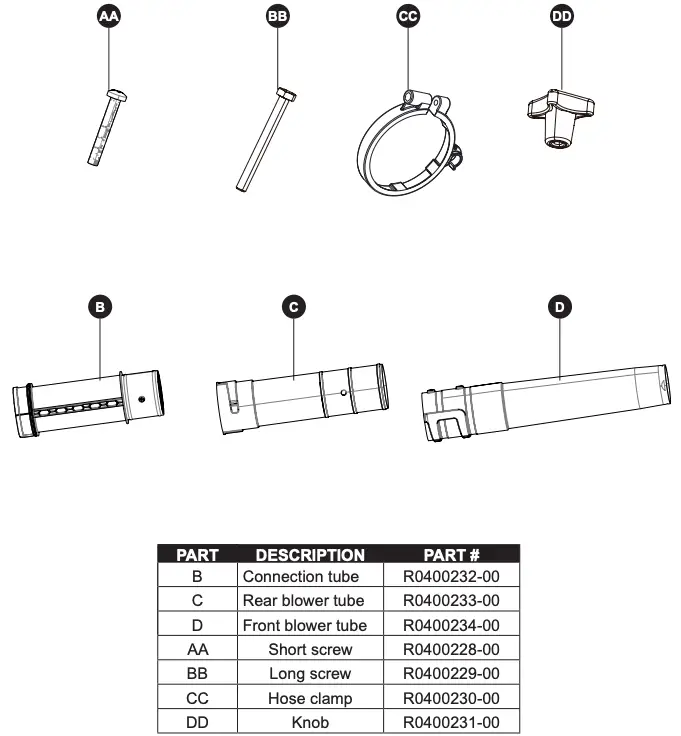 AA BB CC DD

B C D

| PART | DESCRIPTION | PART # |
|---|---|---|
| B | Connection tube | R0400232-00 |
| C | Rear blower tube | R0400233-00 |
| D | Front blower tube | R0400234-00 |
| AA | Short screw | R0400228-00 |
| BB | Long screw | R0400229-00 |
| CC | Hose clamp | R0400230-00 |
| DD | Knob | R0400231-00 |