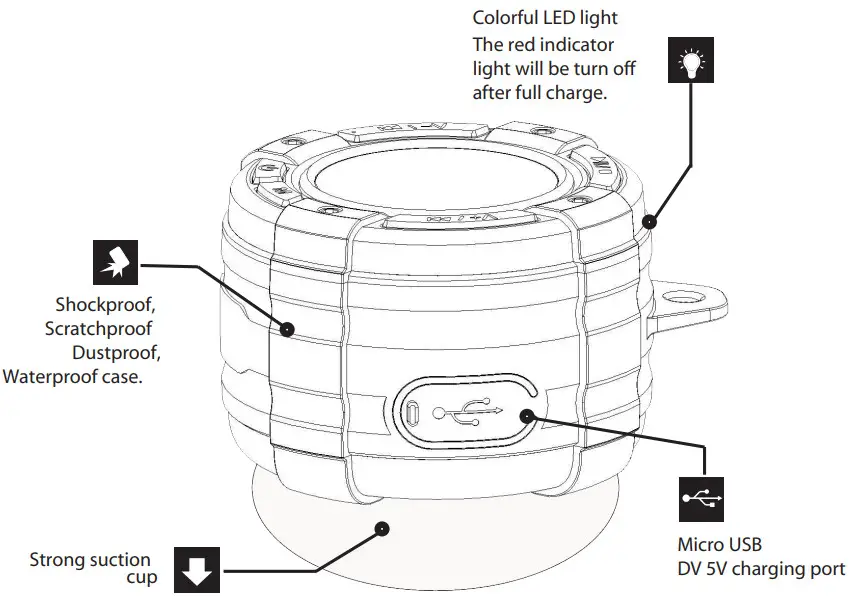 Colorful LED light
The red indicator light will be turn off after full charge.

Shockproof,
Scratchproof
Dustproof,
Waterproof case.

Micro USB
DV 5V charging port

Strong suction cup