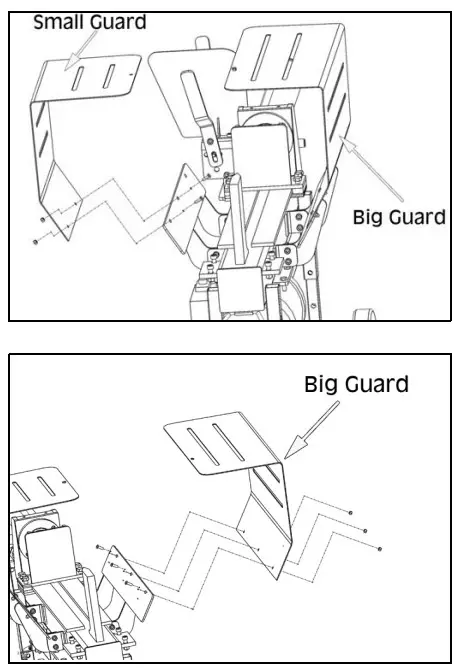 Small Guard

Big Guard

Big Guard