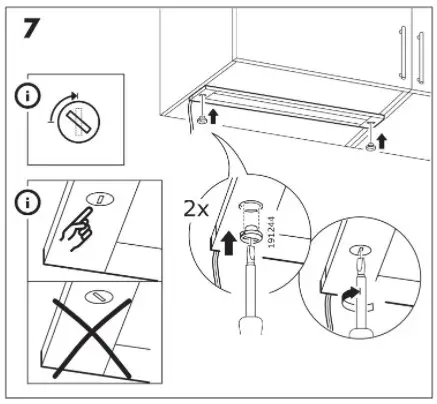 7

i

i

2x

191244