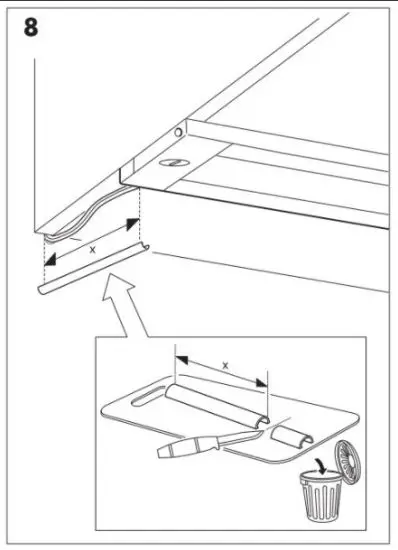 8

x

x