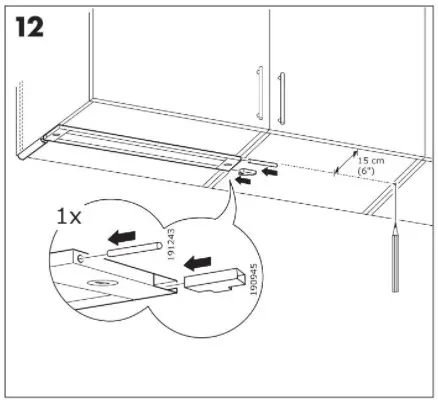 12

15 cm
(6")

1x

191243

190945