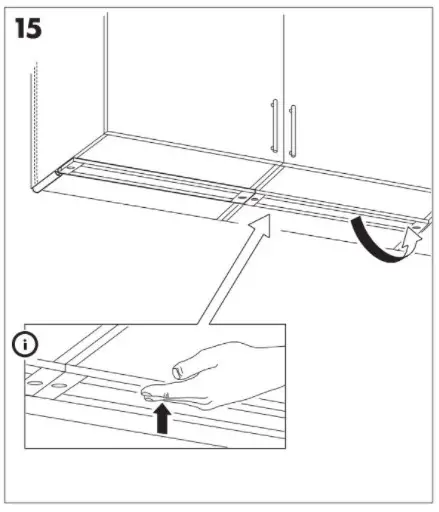 15

i