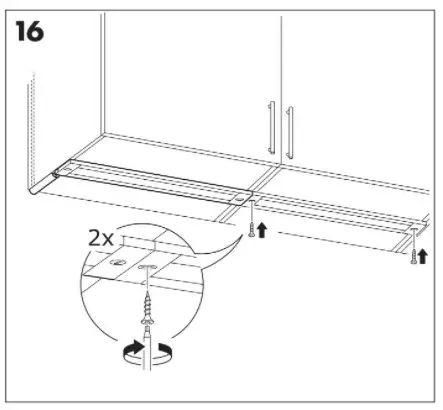 16

2x