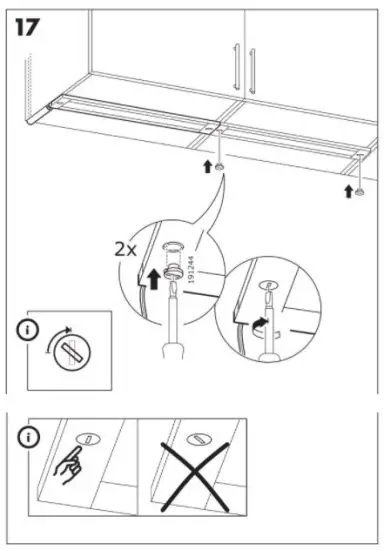 17

2x

191244

i

i