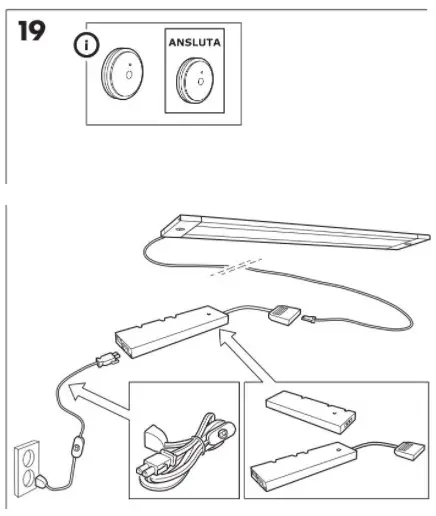 19

i

ANSLUTA