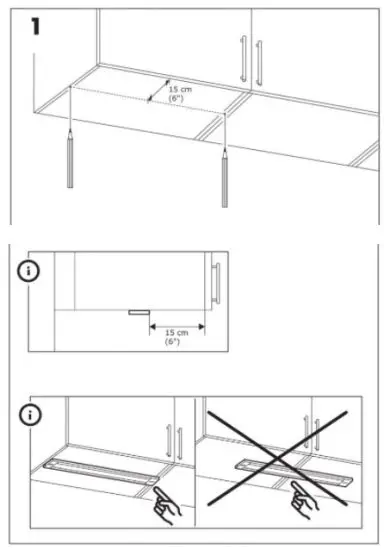 1

15 cm
(6")

i

15 cm
(6")

i