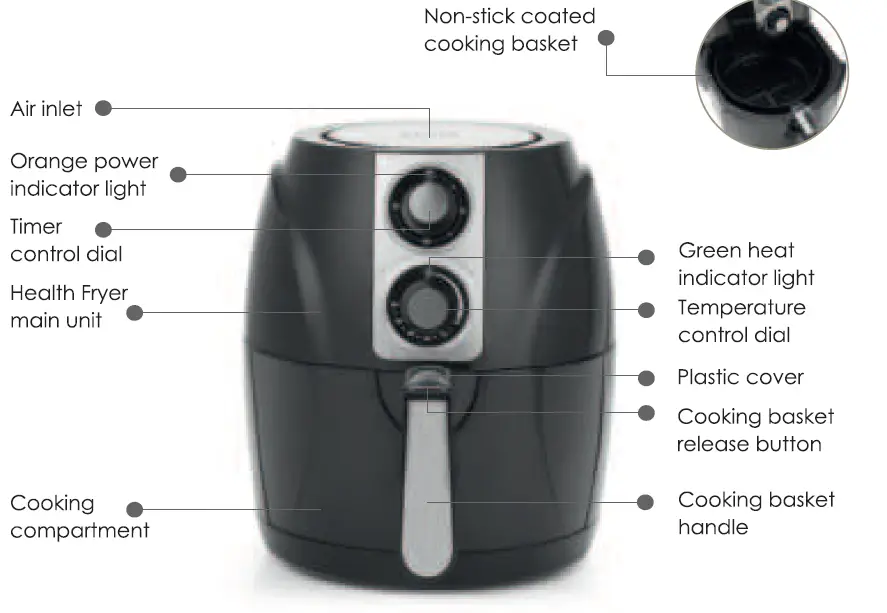 Non-stick coated cooking basket

Air inlet

Orange power indicator light

Timer control dial

Health Fryer main unit

Cooking compartment

Green heat indicator light

Temperature control dial

Plastic cover

Cooking basket release button

Cooking basket handle