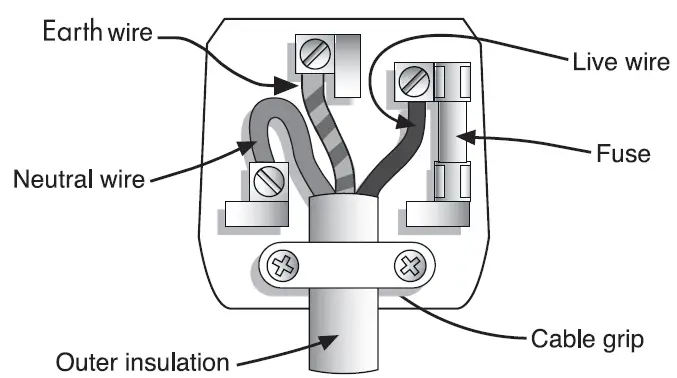 Earth wire
Live wire
Fuse
Neutral wire
Cable grip
Outer insulation