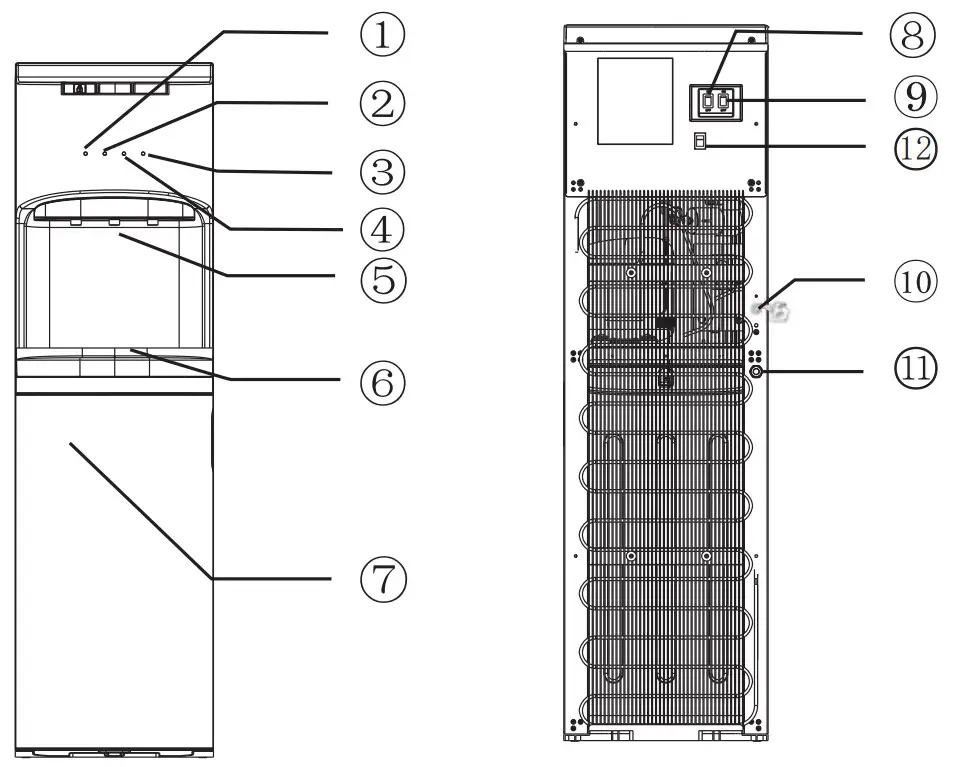 ①
②
③
④
⑤
⑥
⑦
⑧
⑨
⑫
⑩
⑪