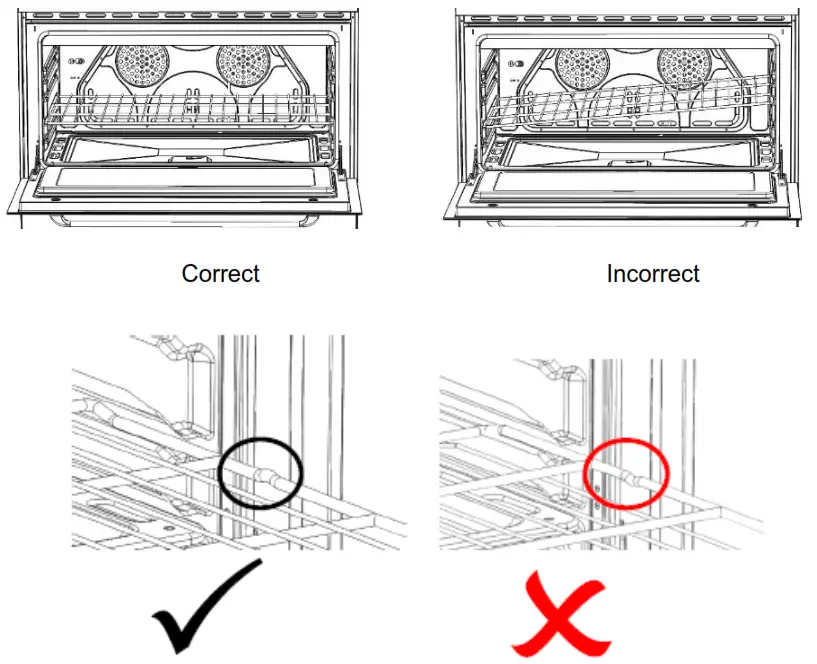 Correct

Incorrect