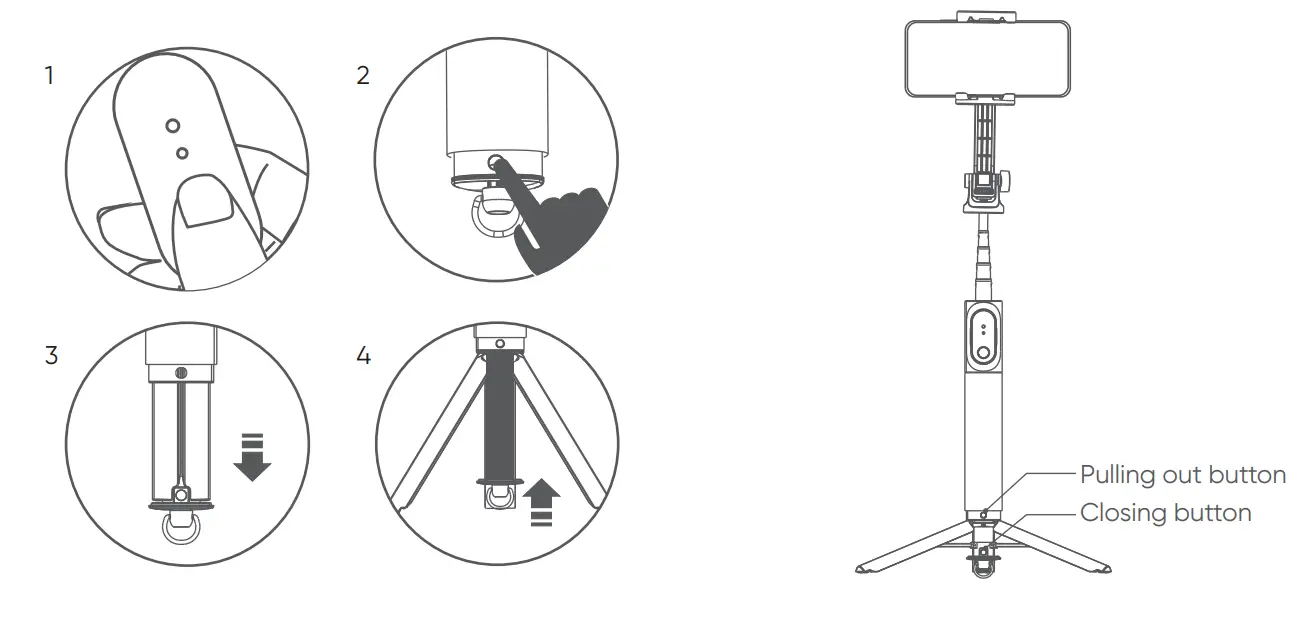 1

2

3

4

Pulling out button

Closing button