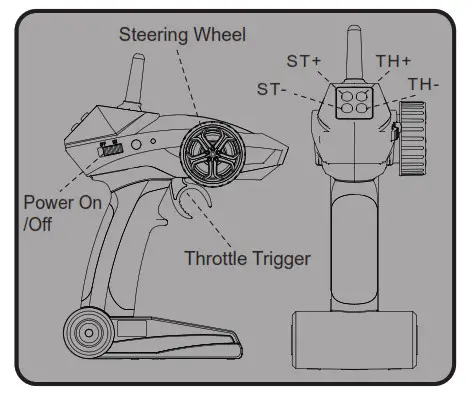 Steering Wheel

ST+
TH+
ST-
TH-

Power On /Off

Throttle Trigger