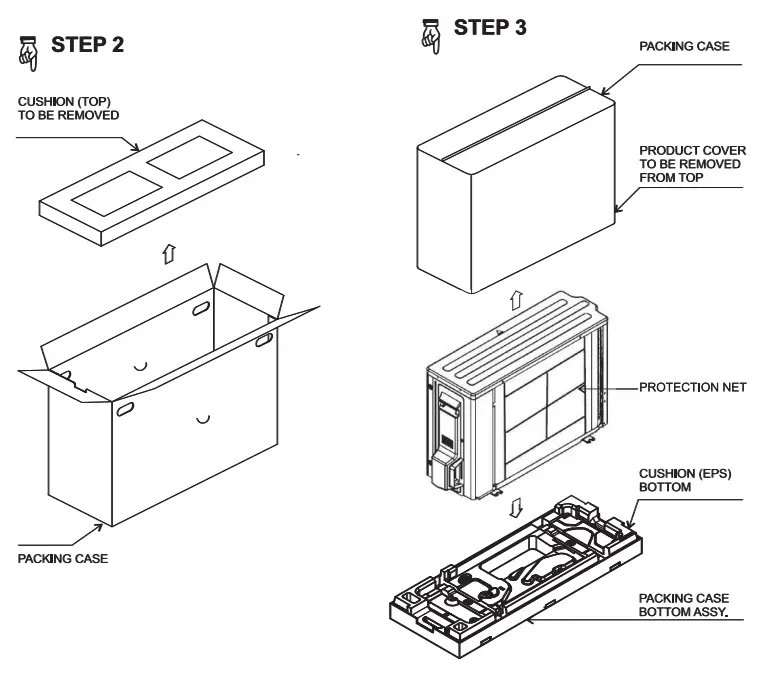 STEP 2

CUSHION (TOP)
TO BE REMOVED

PACKING CASE

STEP 3

PACKING CASE

PRODUCT COVER
TO BE REMOVED
FROM TOP

PROTECTION NET

CUSHION (EPS)
BOTTOM

PACKING CASE
BOTTOM ASSY.