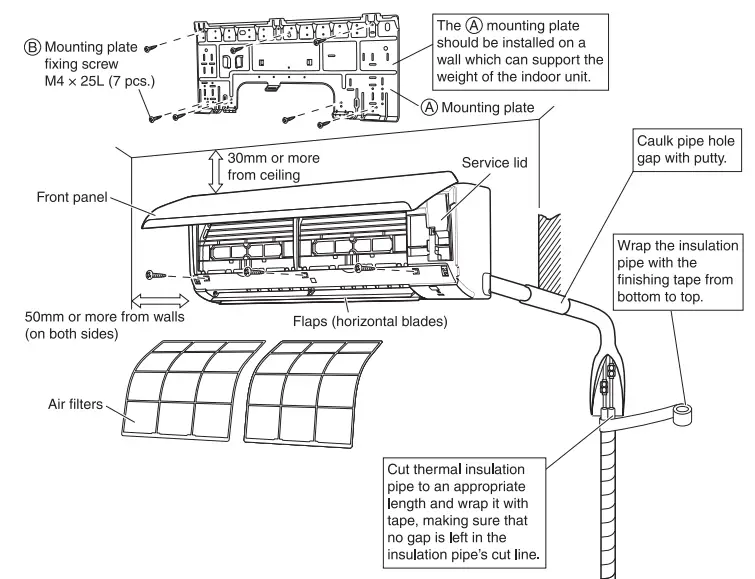 Ⓑ Mounting plate fixing screw M4 × 25L (7 pcs.)

The Ⓐ mounting plate should be installed on a wall which can support the weight of the indoor unit.

Ⓐ Mounting plate

30mm or more from ceiling

Service lid

Caulk pipe hole gap with putty.

Front panel

Wrap the insulation pipe with the finishing tape from bottom to top.

50mm or more from walls (on both sides)

Flaps (horizontal blades)

Air filters

Cut thermal insulation pipe to an appropriate length and wrap it with tape, making sure that no gap is left in the insulation pipe's cut line.