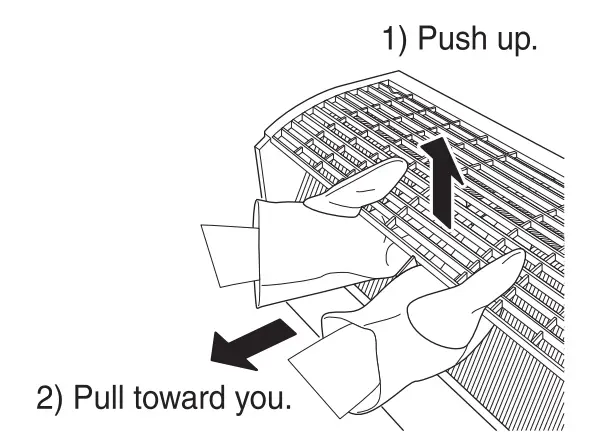 1) Push up.

2) Pull toward you.