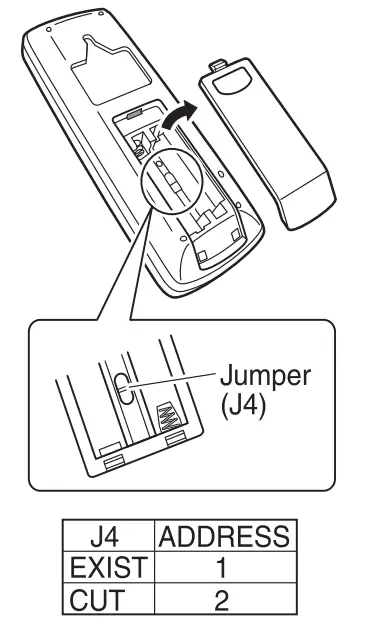 Jumper
(J4)

| J4 | ADDRESS |
|---|---|
| EXIST | 1 |
| CUT | 2 |