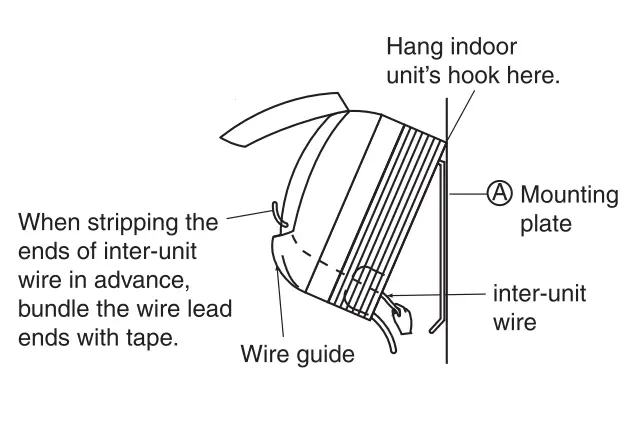 Hang indoor unit's hook here.

Ⓐ Mounting plate

When stripping the ends of inter-unit wire in advance, bundle the wire lead ends with tape.

inter-unit wire

Wire guide