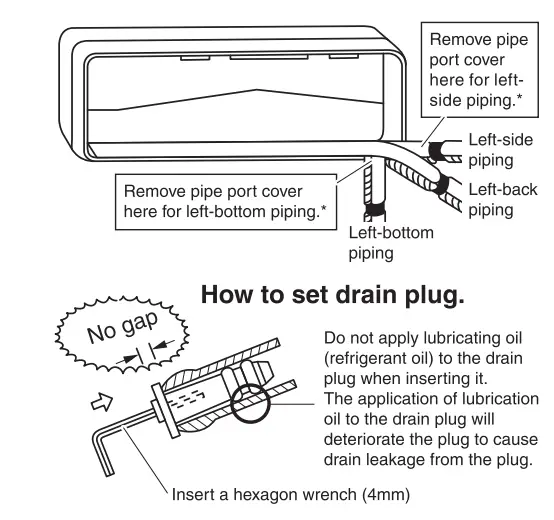 Remove pipe port cover here for left-side piping.*

Left-side piping

Left-back piping

Remove pipe port cover here for left-bottom piping.*

Left-bottom piping

How to set drain plug.

No gap

Do not apply lubricating oil (refrigerant oil) to the drain plug when inserting it. The application of lubrication oil to the drain plug will deteriorate the plug to cause drain leakage from the plug.

Insert a hexagon wrench (4mm)