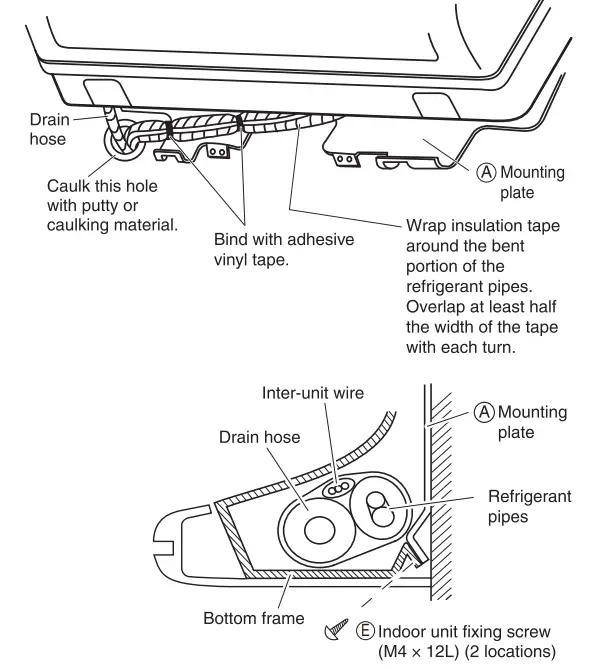 Drain hose

Caulk this hole with putty or caulking material.

Bind with adhesive vinyl tape.

Ⓐ Mounting plate

Wrap insulation tape around the bent portion of the refrigerant pipes. Overlap at least half the width of the tape with each turn.

Inter-unit wire

Drain hose

Ⓐ Mounting plate

Refrigerant pipes

Bottom frame

Ⓔ Indoor unit fixing screw (M4 × 12L) (2 locations)