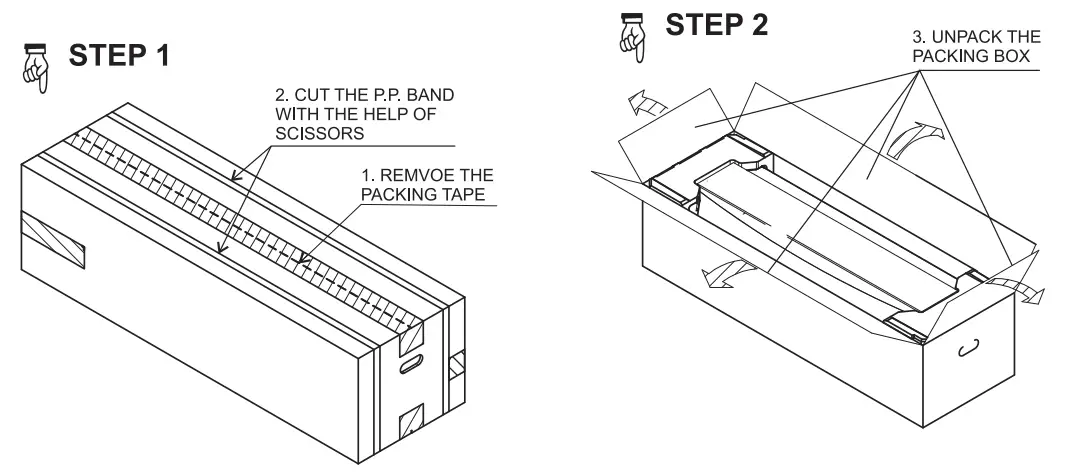 STEP 1

2. CUT THE P.P. BAND WITH THE HELP OF SCISSORS

1. REMVOE THE PACKING TAPE

STEP 2

3. UNPACK THE PACKING BOX