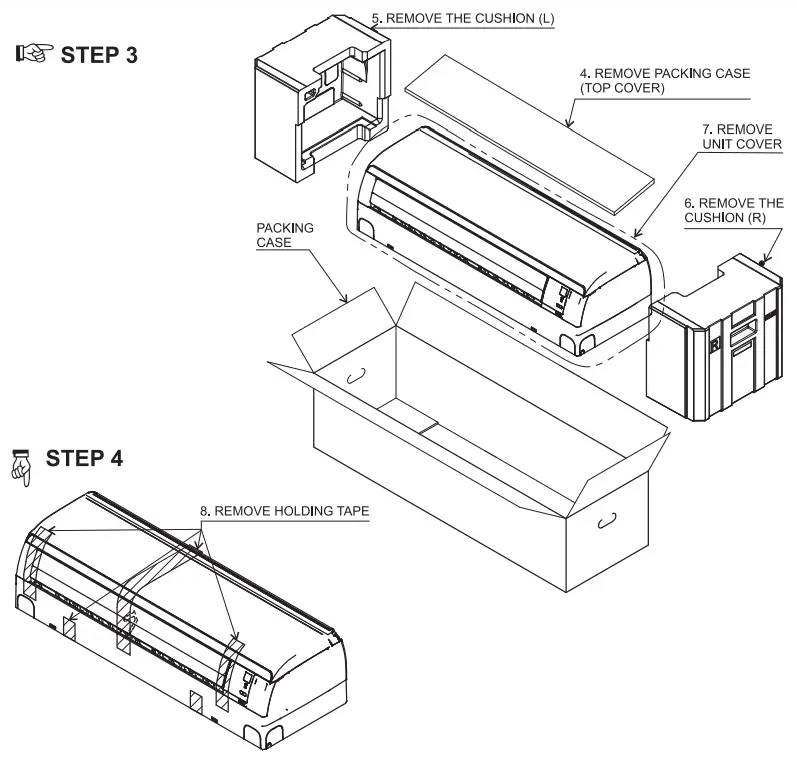 STEP 3

5. REMOVE THE CUSHION (L)

4. REMOVE PACKING CASE (TOP COVER)

7. REMOVE UNIT COVER

6. REMOVE THE CUSHION (R)

PACKING CASE

R

STEP 4

8. REMOVE HOLDING TAPE