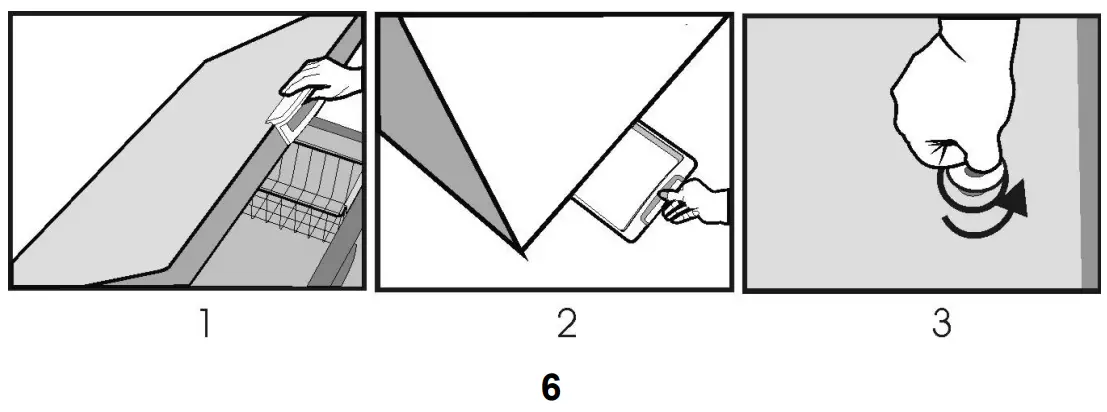 1
2
3
6