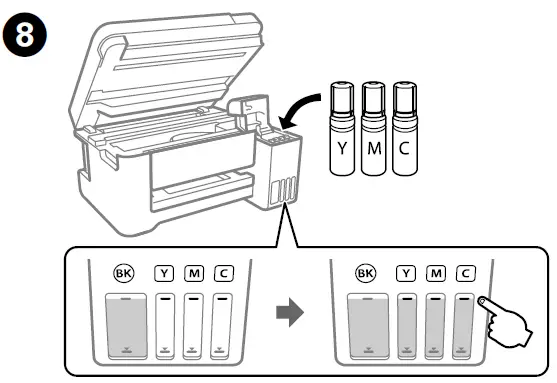 8

Y M C

BK Y M C

BK Y M C