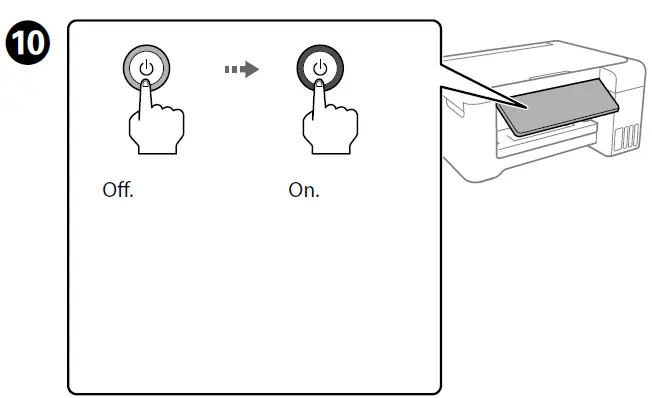 10

Off.

On.