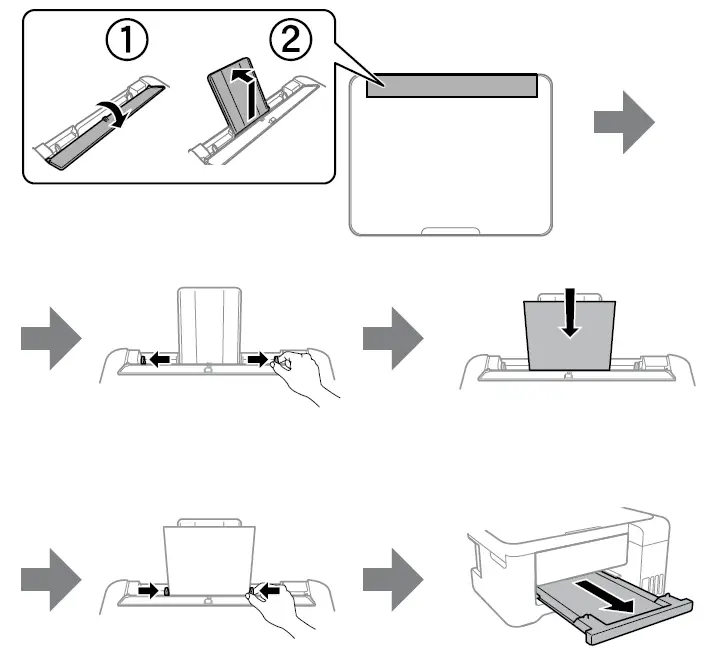 ①
②