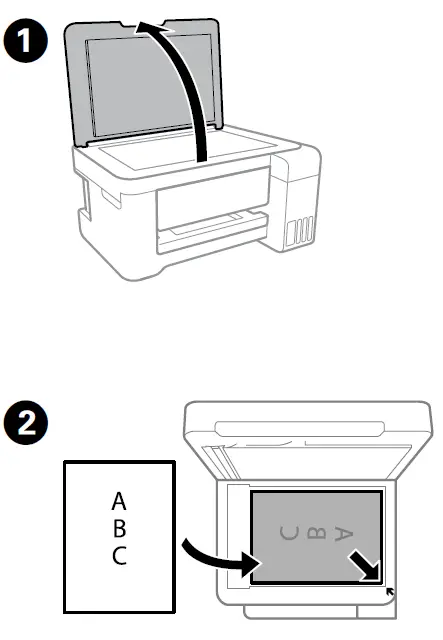 1

2

A
B
C

C B A