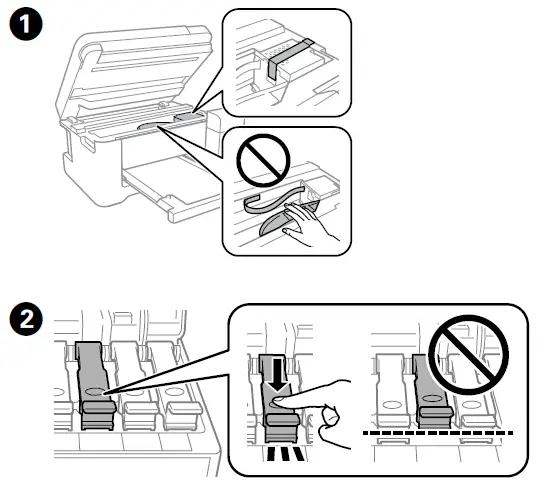 1

2