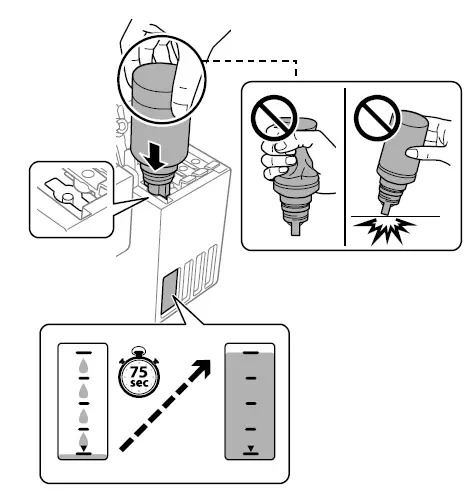 75
sec