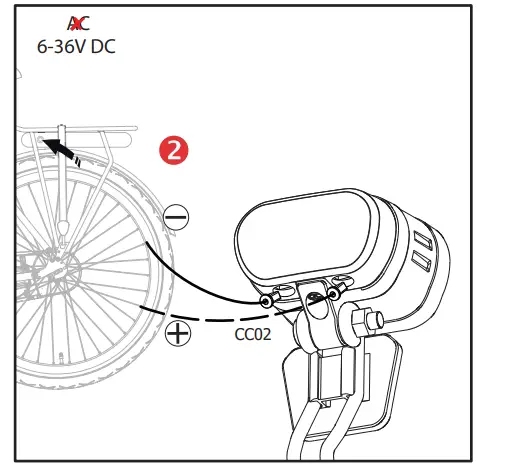 AC
6-36V DC

2

−

+

CC02