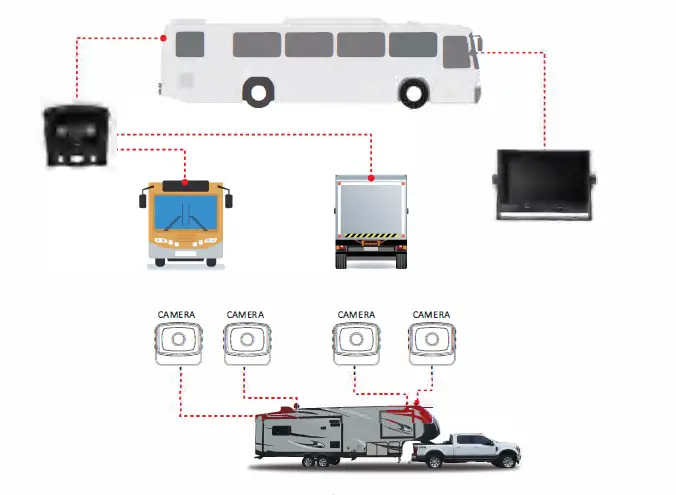 CAMERA CAMERA CAMERA CAMERA