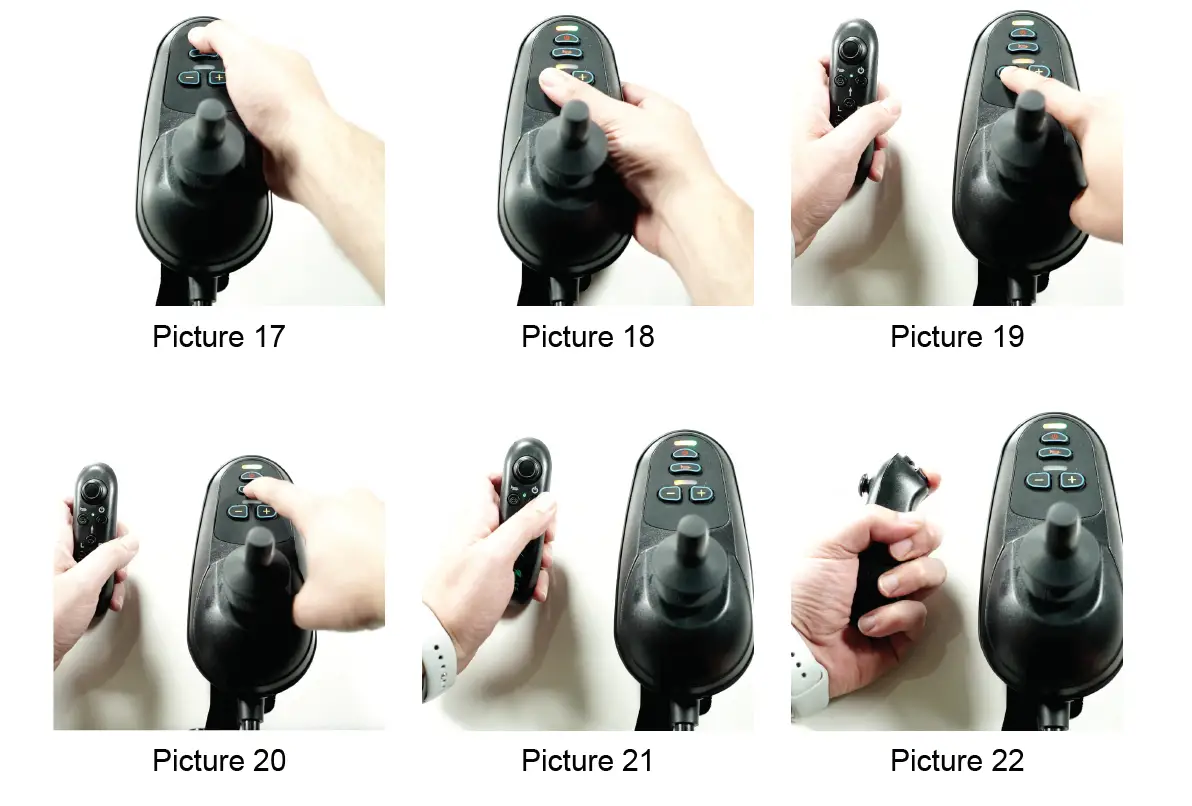 Picture 17

Picture 18

Picture 19

Picture 20

Picture 21

Picture 22