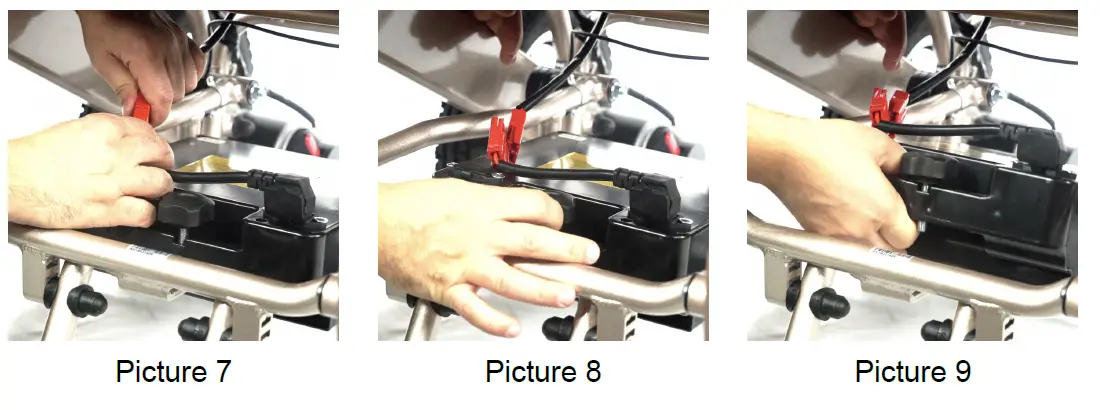 Picture 7

Picture 8

Picture 9