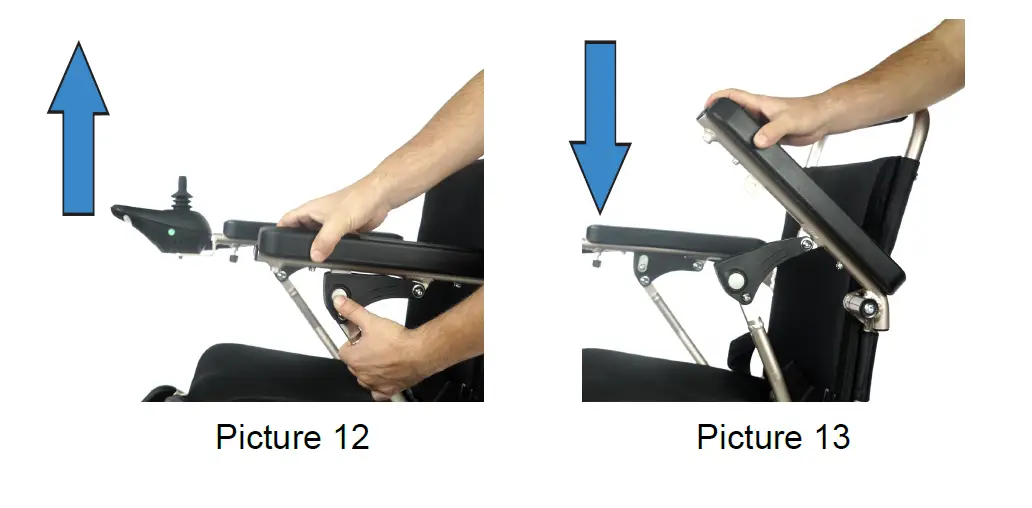 Picture 12

Picture 13