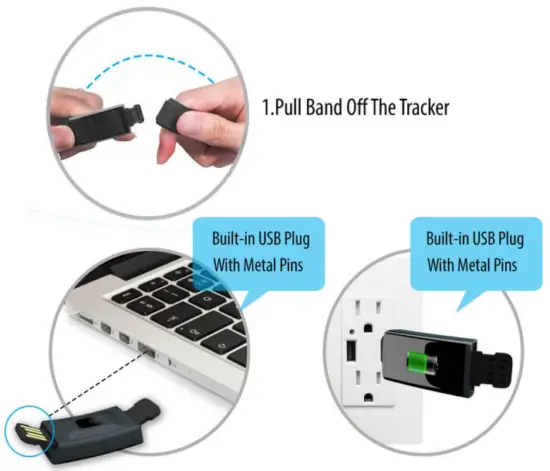 1.Pull Band Off The Tracker

Built-in USB Plug With Metal Pins

Built-in USB Plug With Metal Pins