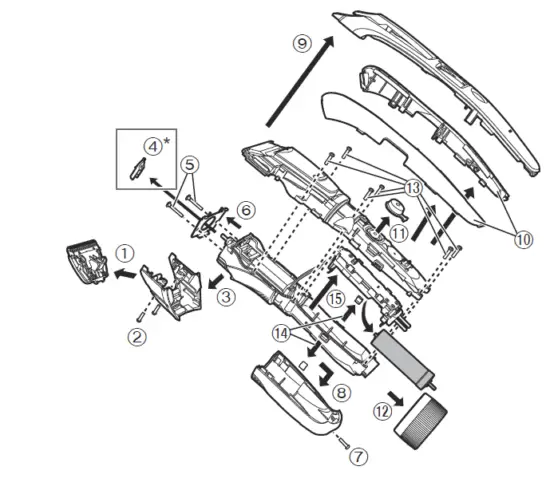 ⑨
④*
⑤
⑥
⑬
⑪
⑩
①
③
⑮
②
⑭
⑧
⑫
⑦