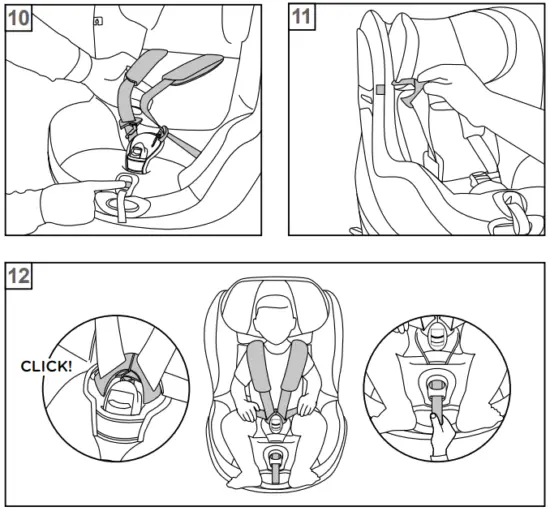 10

11

12

CLICK!