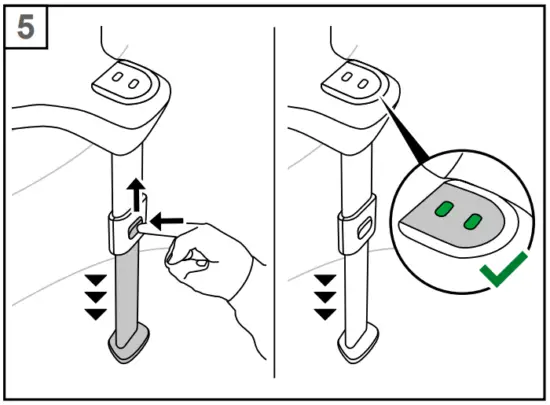 5