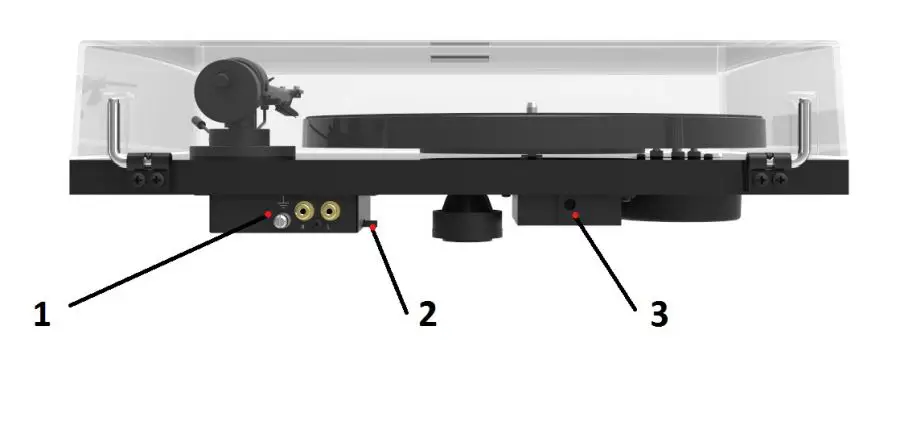 1
2
3