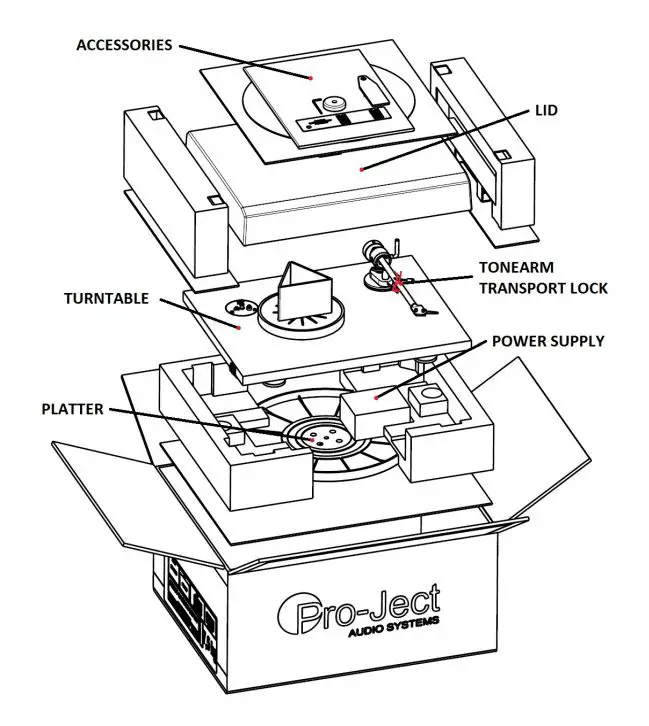 ACCESSORIES

LID

TONEARM
TRANSPORT LOCK

TURNTABLE

POWER SUPPLY

PLATTER

Pro-Ject
AUDIO SYSTEMS