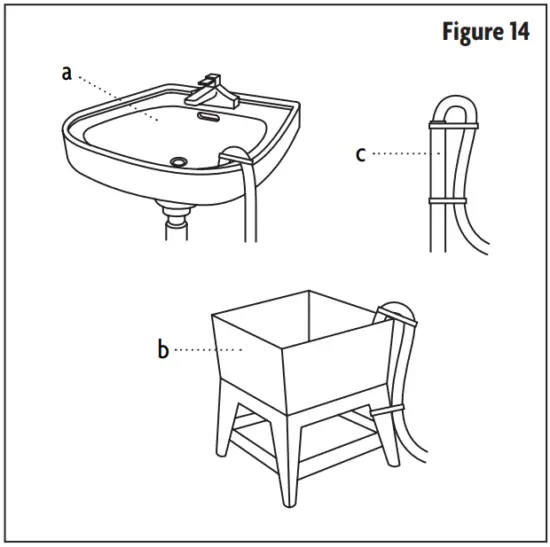 Figure 14

a

c

b